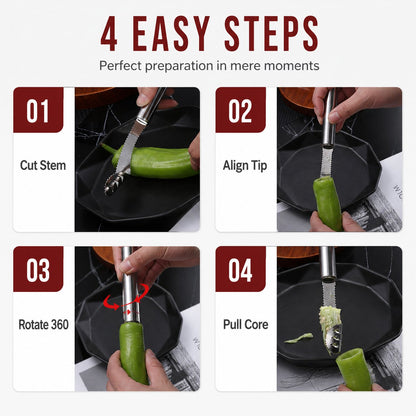 4 EASY STEPS

Perfect preparation in mere moments

01

Cut Stem

02

Align Tip

03

Rotate 360

04

Pull Core